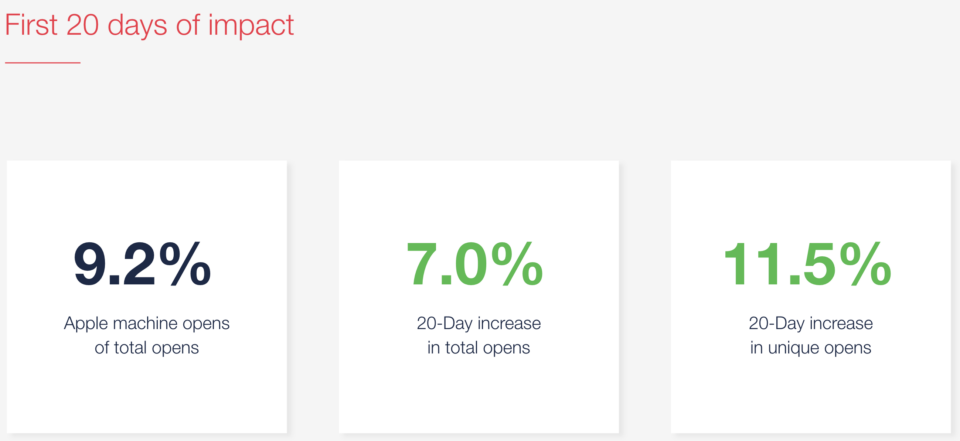 First 20 days of impact

9.2%
Apple machine opens of total opens

7.0%
20-Day increase in total opens

11.5%
20-Day increase in unique opens